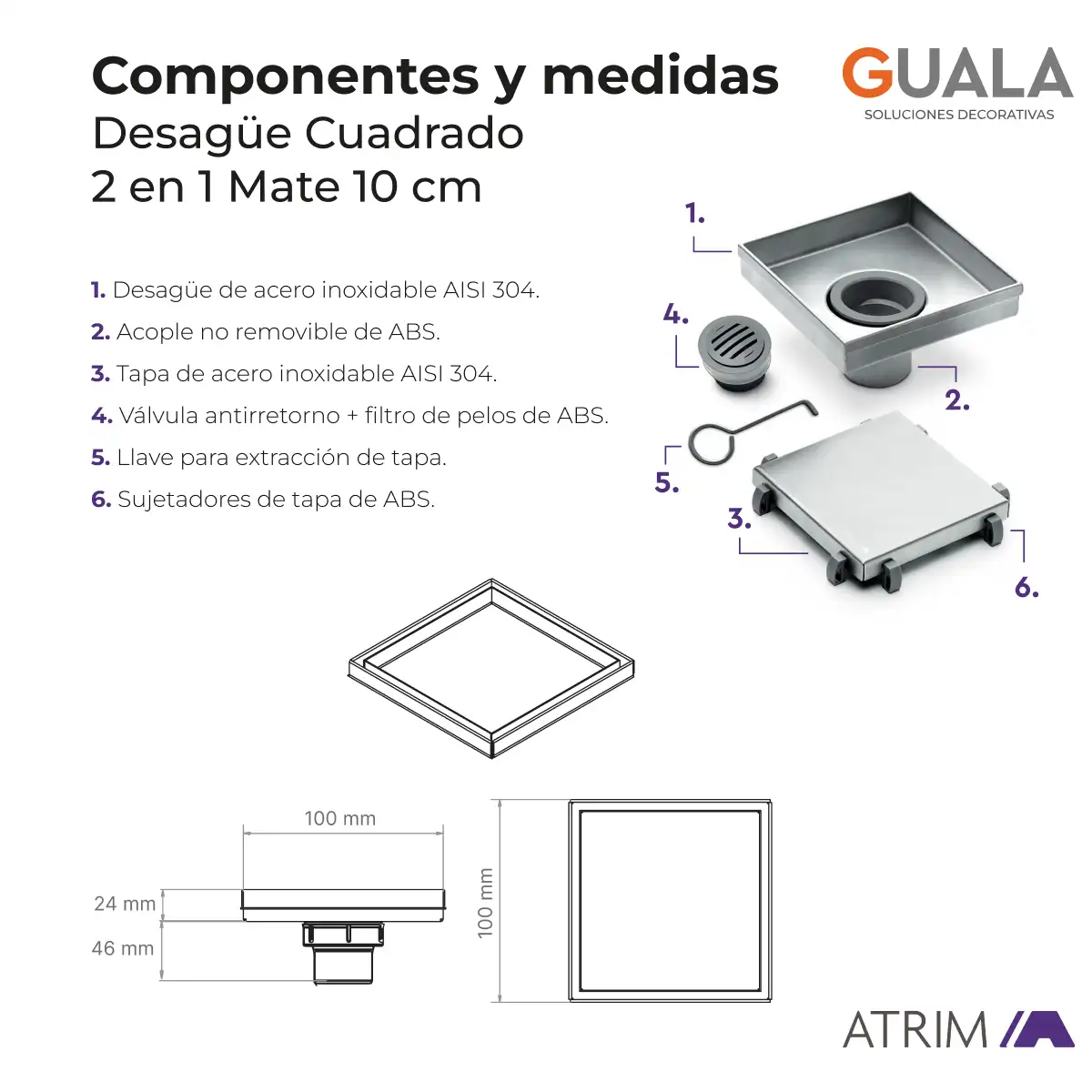 Componentes y medidas
Desagüe Cuadrado
2 en 1 Mate 10 cm

GUALA
SOLUCIONES DECORATIVAS

1. Desagüe de acero inoxidable AISI 304.
2. Acople no removible de ABS.
3. Tapa de acero inoxidable AISI 304.
4. Válvula antirretorno + filtro de pelos de ABS.
5. Llave para extracción de tapa.
6. Sujetadores de tapa de ABS.

1.
4.
2.
5.
3.
6.

100 mm
24 mm
46 mm
100 mm

ATRIM