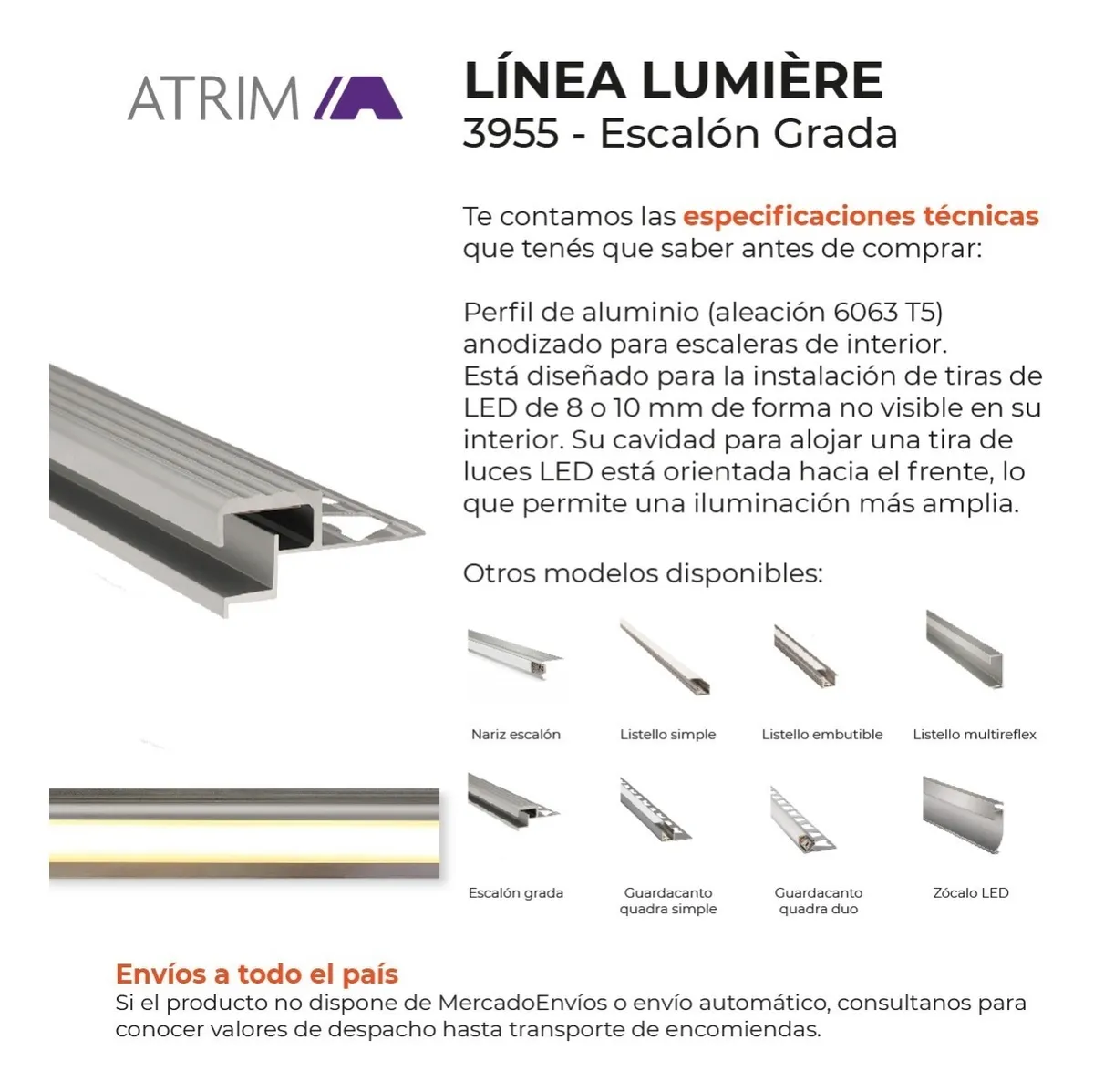 ATRIM

LÍNEA LUMIÈRE
3955 - Escalón Grada

Te contamos las especificaciones técnicas que tenés que saber antes de comprar:

Perfil de aluminio (aleación 6063 T5) anodizado para escaleras de interior.
Está diseñado para la instalación de tiras de LED de 8 o 10 mm de forma no visible en su interior. Su cavidad para alojar una tira de luces LED está orientada hacia el frente, lo que permite una iluminación más amplia.

Otros modelos disponibles:

Nariz escalón
Listello simple
Listello embutible
Listello multireflex
Escalón grada
Guardacanto quadra simple
Guardacanto quadra duo
Zócalo LED

Envíos a todo el país
Si el producto no dispone de MercadoEnvíos o envío automático, consultanos para conocer valores de despacho hasta transporte de encomiendas.