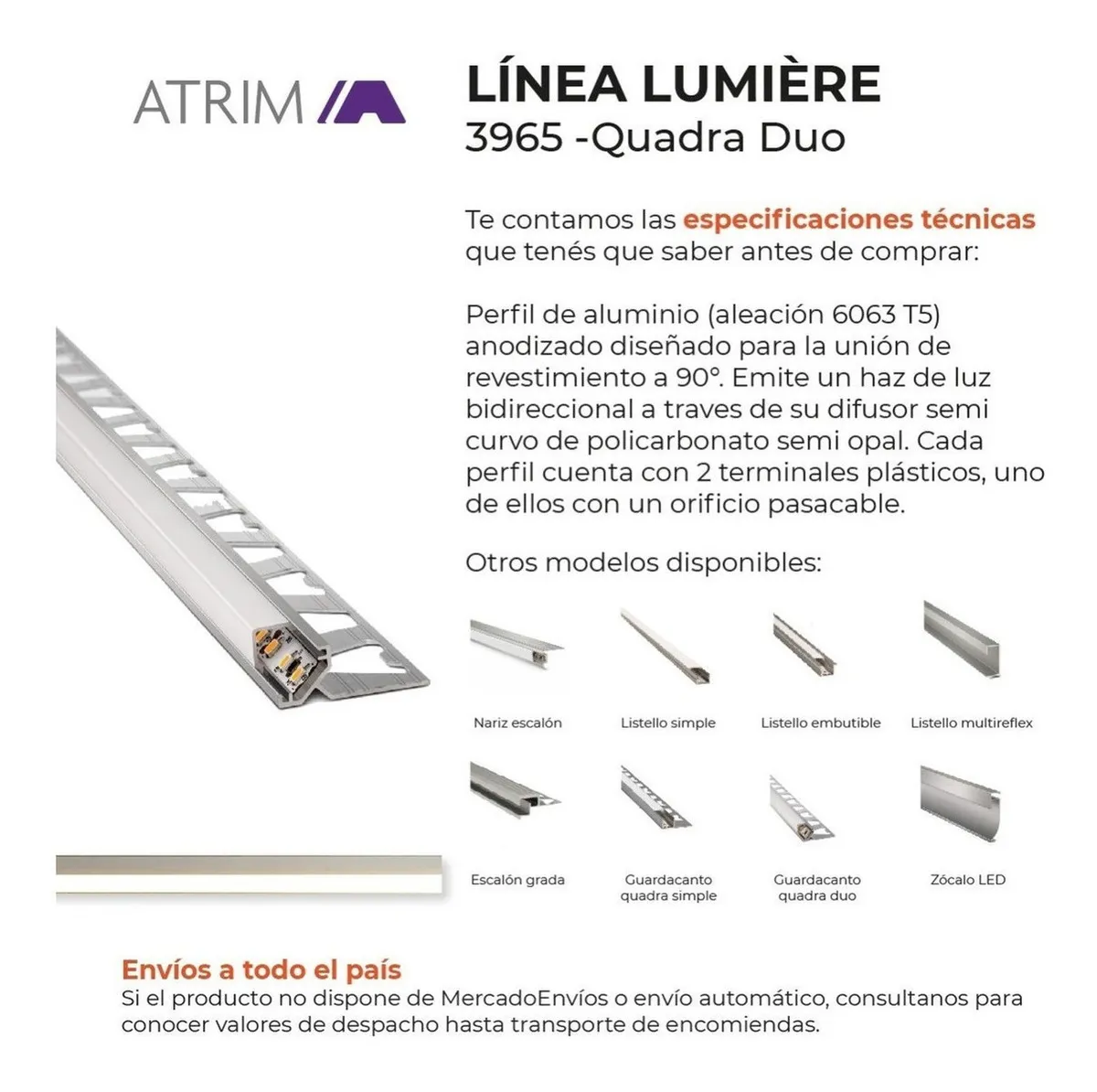 ATRIM

LÍNEA LUMIÈRE
3965 -Quadra Duo

Te contamos las especificaciones técnicas que tenés que saber antes de comprar:

Perfil de aluminio (aleación 6063 T5) anodizado diseñado para la unión de revestimiento a 90°. Emite un haz de luz bidireccional a traves de su difusor semi curvo de policarbonato semi opal. Cada perfil cuenta con 2 terminales plásticos, uno de ellos con un orificio pasacable.

Otros modelos disponibles:

Nariz escalón

Listello simple

Listello embutible

Listello multireflex

Escalón grada

Guardacanto quadra simple

Guardacanto quadra duo

Zócalo LED

Envíos a todo el país
Si el producto no dispone de MercadoEnvíos o envío automático, consultanos para conocer valores de despacho hasta transporte de encomiendas.