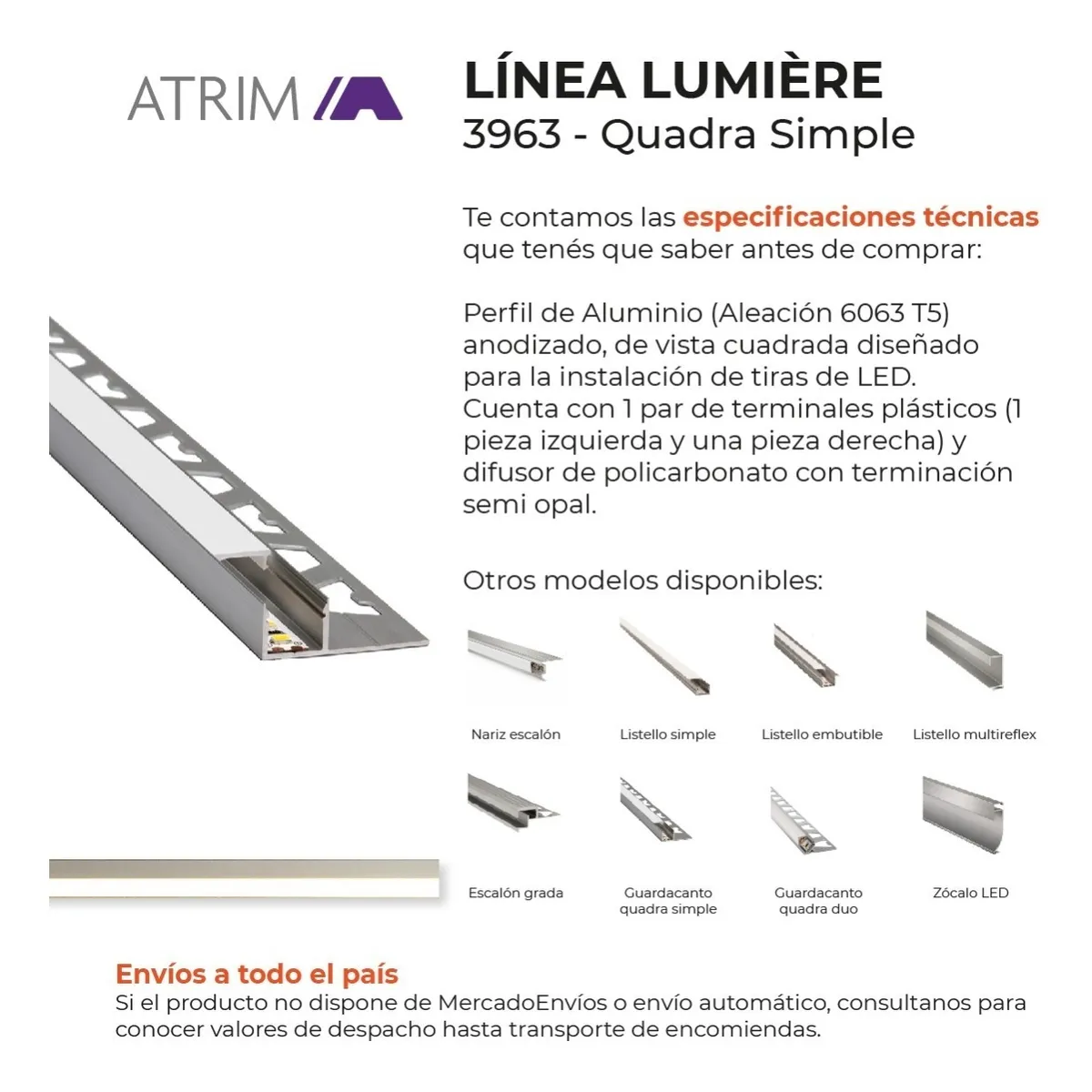 ATRIM

LÍNEA LUMIÈRE
3963 - Quadra Simple

Te contamos las especificaciones técnicas que tenés que saber antes de comprar:

Perfil de Aluminio (Aleación 6063 T5) anodizado, de vista cuadrada diseñado para la instalación de tiras de LED. Cuenta con 1 par de terminales plásticos (1 pieza izquierda y una pieza derecha) y difusor de policarbonato con terminación semi opal.

Otros modelos disponibles:

Nariz escalón

Listello simple

Listello embutible

Listello multireflex

Escalón grada

Guardacanto quadra simple

Guardacanto quadra duo

Zócalo LED

Envíos a todo el país
Si el producto no dispone de MercadoEnvíos o envío automático, consultanos para conocer valores de despacho hasta transporte de encomiendas.