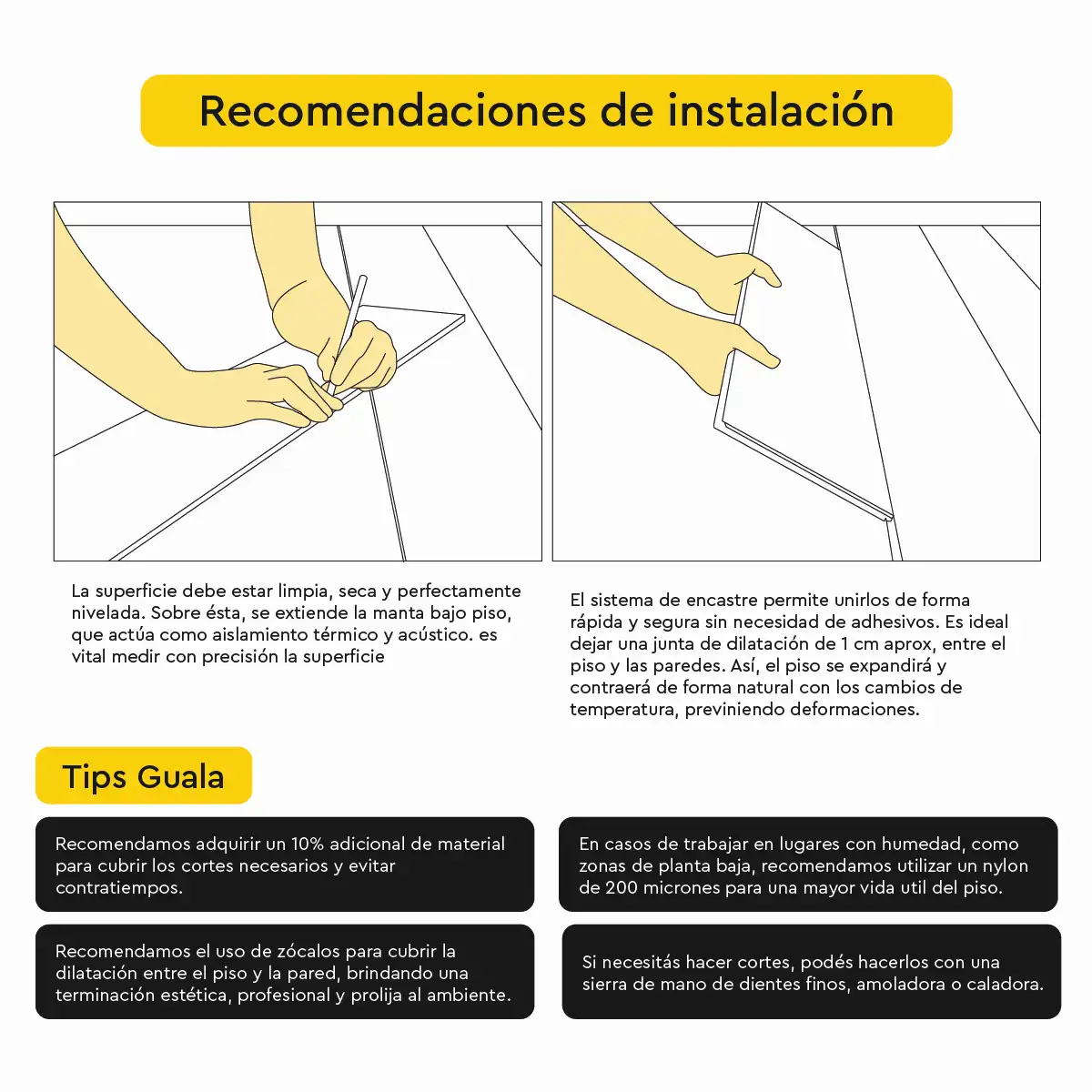 Recomendaciones de instalación

La superficie debe estar limpia, seca y perfectamente nivelada. Sobre ésta, se extiende la manta bajo piso, que actúa como aislamiento térmico y acústico. es vital medir con precisión la superficie

El sistema de encastre permite unirlos de forma rápida y segura sin necesidad de adhesivos. Es ideal dejar una junta de dilatación de 1 cm aprox, entre el piso y las paredes. Así, el piso se expandirá y contraerá de forma natural con los cambios de temperatura, previniendo deformaciones.

Tips Guala

Recomendamos adquirir un 10% adicional de material para cubrir los cortes necesarios y evitar contratiempos.

En casos de trabajar en lugares con humedad, como zonas de planta baja, recomendamos utilizar un nylon de 200 micrones para una mayor vida util del piso.

Recomendamos el uso de zócalos para cubrir la dilatación entre el piso y la pared, brindando una terminación estética, profesional y prolija al ambiente.

Si necesitás hacer cortes, podés hacerlos con una sierra de mano de dientes finos, amoladora o caladora.