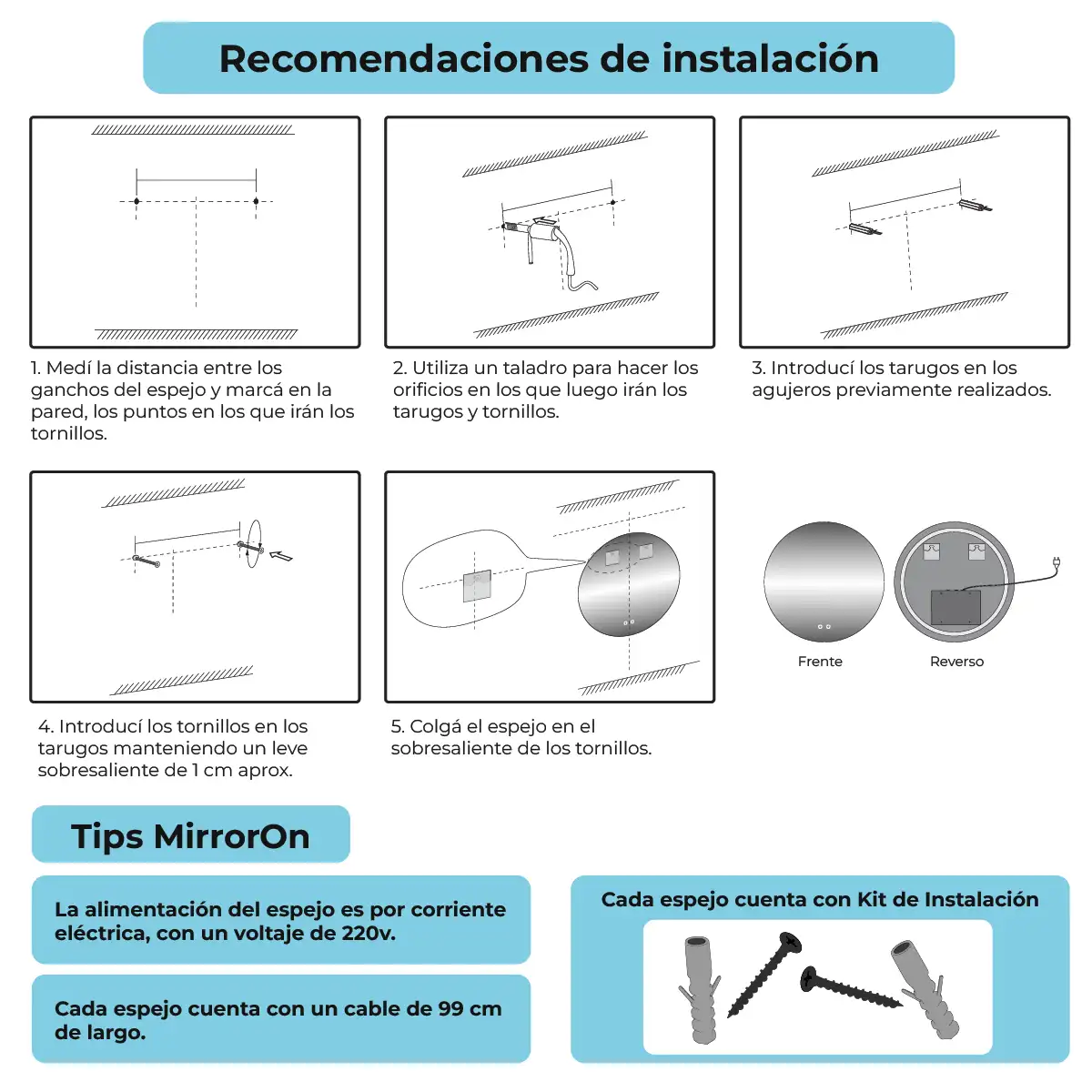 Recomendaciones de instalación

1. Medí la distancia entre los ganchos del espejo y marcá en la pared, los puntos en los que irán los tornillos.

2. Utiliza un taladro para hacer los orificios en los que luego irán los tarugos y tornillos.

3. Introducí los tarugos en los agujeros previamente realizados.

4. Introducí los tornillos en los tarugos manteniendo un leve sobresaliente de 1 cm aprox.

5. Colgá el espejo en el sobresaliente de los tornillos.

Frente

Reverso

Tips MirrorOn

La alimentación del espejo es por corriente eléctrica, con un voltaje de 220v.

Cada espejo cuenta con un cable de 99 cm de largo.

Cada espejo cuenta con Kit de Instalación