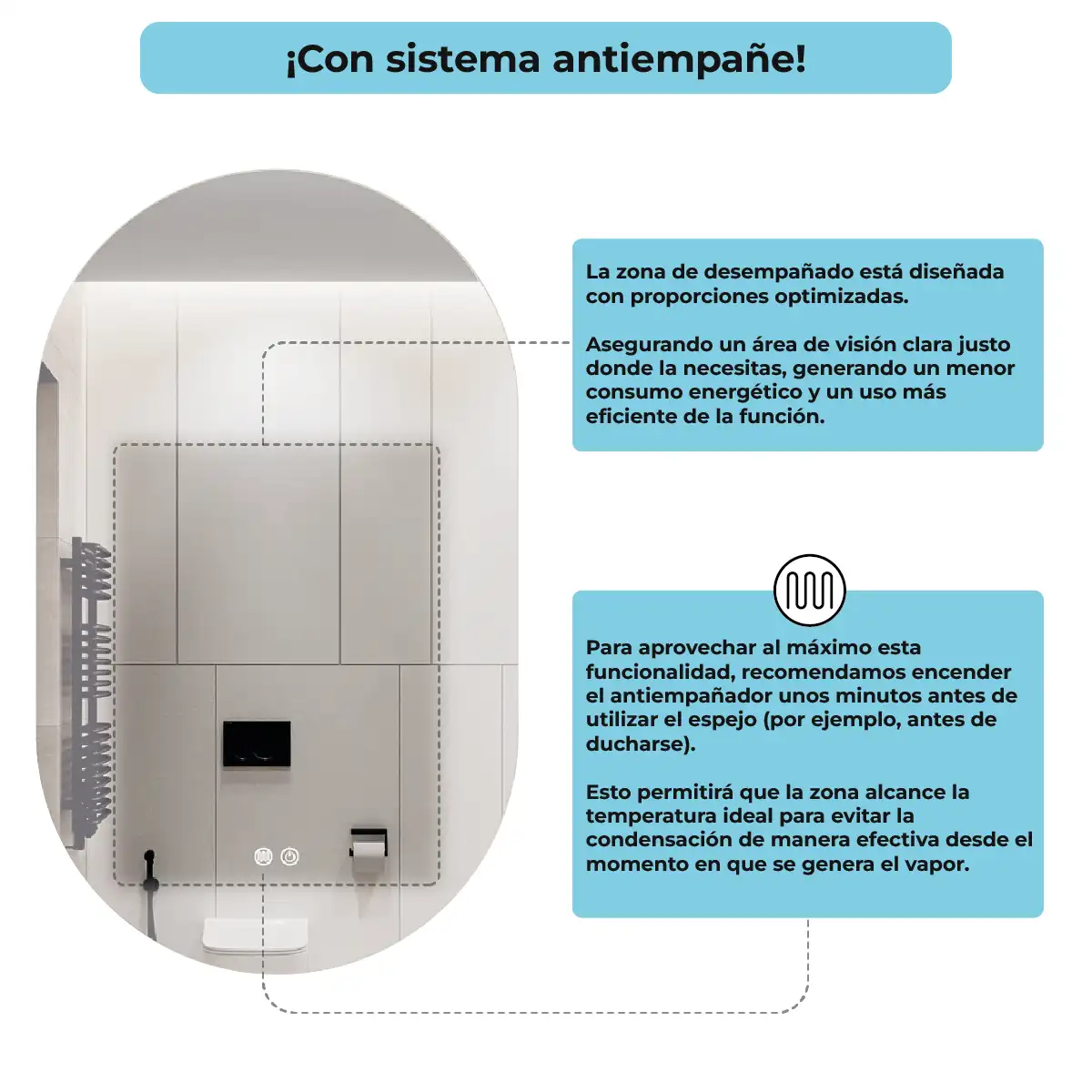 ¡Con sistema antiempañe!

La zona de desempañado está diseñada con proporciones optimizadas.

Asegurando un área de visión clara justo donde la necesitas, generando un menor consumo energético y un uso más eficiente de la función.

Para aprovechar al máximo esta funcionalidad, recomendamos encender el antiempañador unos minutos antes de utilizar el espejo (por ejemplo, antes de ducharse).

Esto permitirá que la zona alcance la temperatura ideal para evitar la condensación de manera efectiva desde el momento en que se genera el vapor.