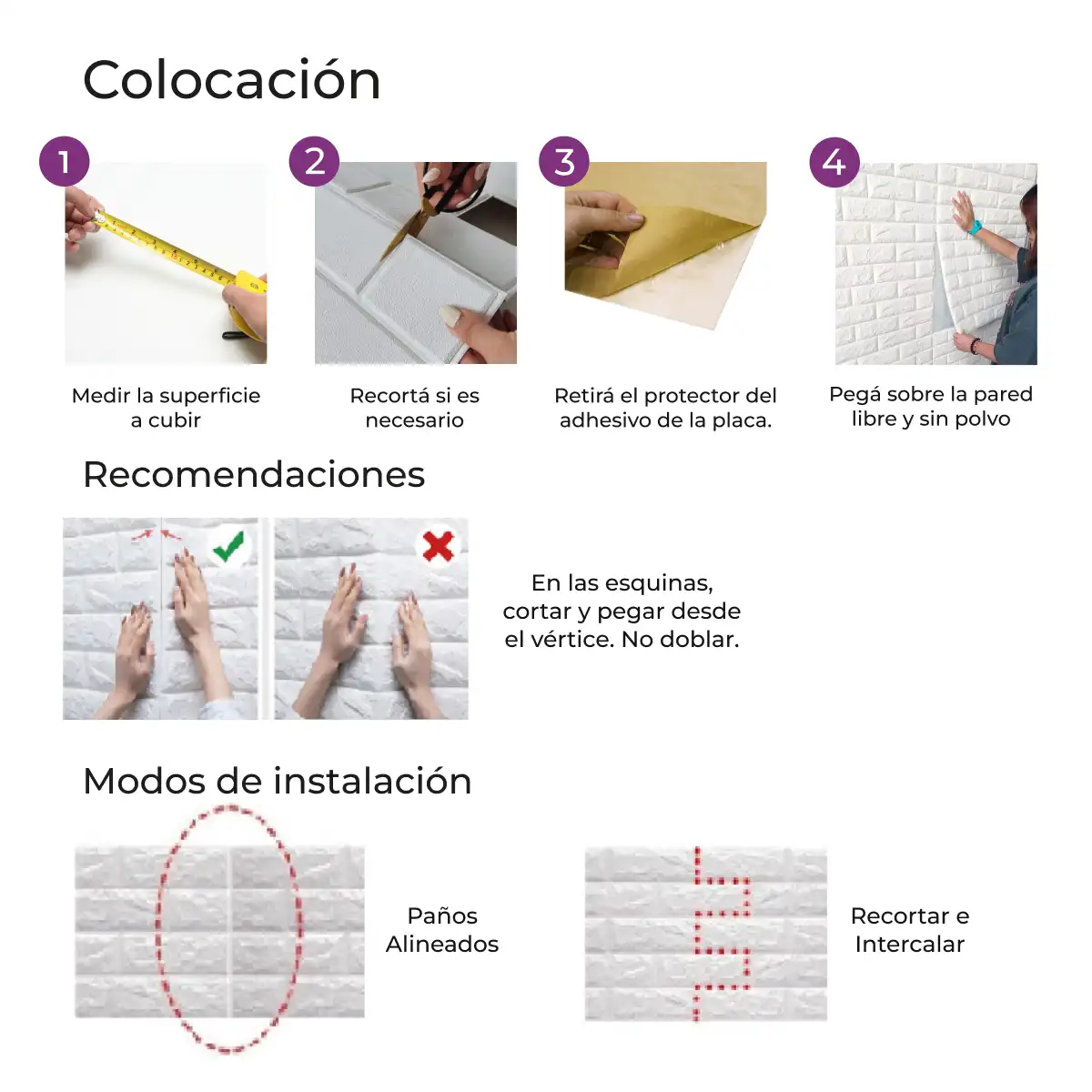 Colocación

1

Medir la superficie a cubir

2

Recortá si es necesario

3

Retirá el protector del adhesivo de la placa.

4

Pegá sobre la pared libre y sin polvo

Recomendaciones

En las esquinas, cortar y pegar desde el vértice. No doblar.

Modos de instalación

Paños Alineados

Recortar e Intercalar