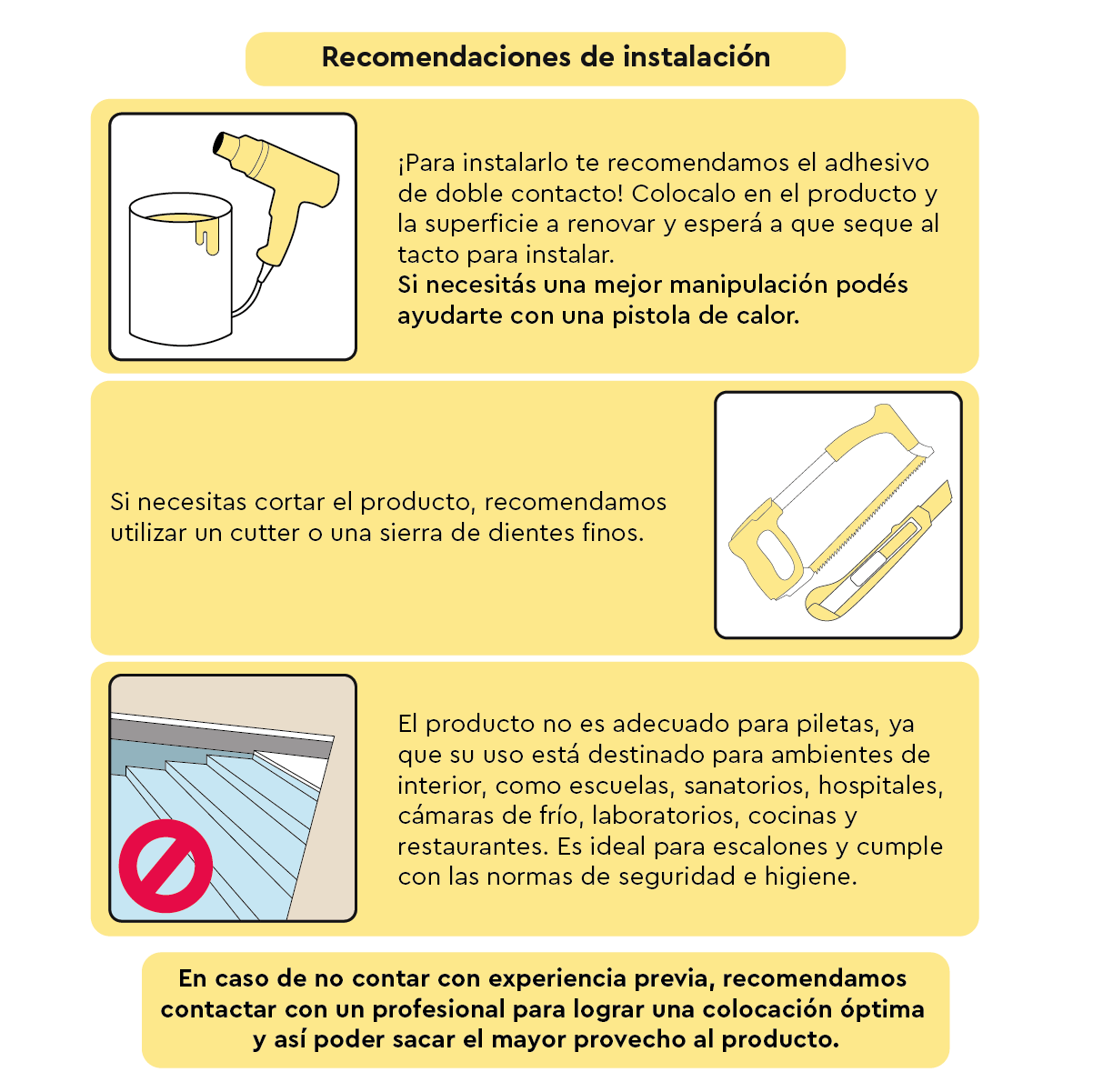 Recomendaciones de instalación

¡Para instalarlo te recomendamos el adhesivo de doble contacto! Colocalo en el producto y la superficie a renovar y esperá a que seque al tacto para instalar.
Si necesitás una mejor manipulación podés ayudarte con una pistola de calor.

Si necesitas cortar el producto, recomendamos utilizar un cutter o una sierra de dientes finos.

El producto no es adecuado para piletas, ya que su uso está destinado para ambientes de interior, como escuelas, sanatorios, hospitales, cámaras de frío, laboratorios, cocinas y restaurantes. Es ideal para escalones y cumple con las normas de seguridad e higiene.

En caso de no contar con experiencia previa, recomendamos contactar con un profesional para lograr una colocación óptima y así poder sacar el mayor provecho al producto.