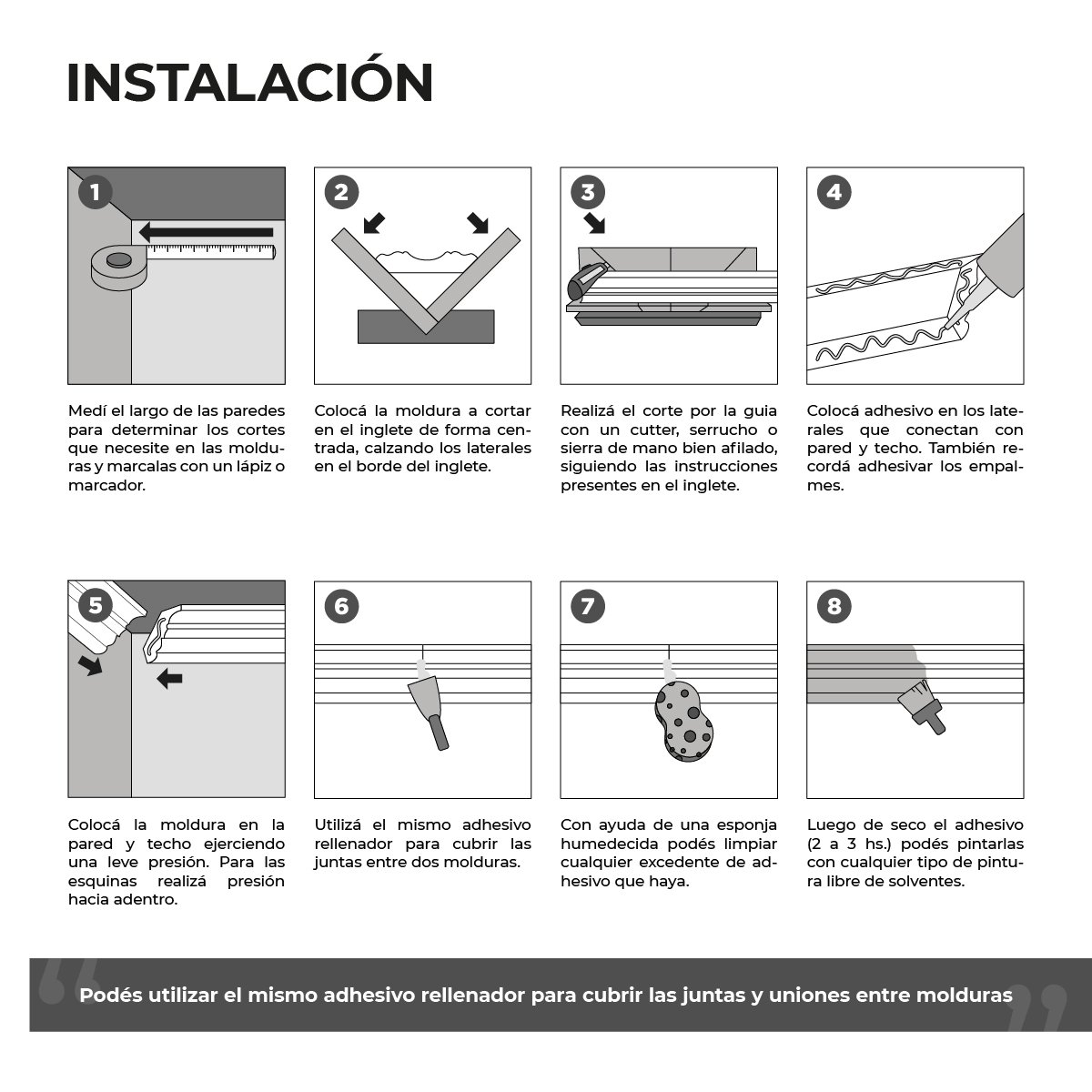 INSTALACIÓN

1

Medí el largo de las paredes para determinar los cortes que necesite en las molduras y marcalas con un lápiz o marcador.

2

Colocá la moldura a cortar en el inglete de forma centrada, calzando los laterales en el borde del inglete.

3

Realizá el corte por la guia con un cutter, serrucho o sierra de mano bien afilado, siguiendo las instrucciones presentes en el inglete.

4

Colocá adhesivo en los laterales que conectan con pared y techo. También recordá adhesivar los empalmes.

5

Colocá la moldura en la pared y techo ejerciendo una leve presión. Para las esquinas realizá presión hacia adentro.

6

Utilizá el mismo adhesivo rellenador para cubrir las juntas entre dos molduras.

7

Con ayuda de una esponja humedecida podés limpiar cualquier excedente de adhesivo que haya.

8

Luego de seco el adhesivo (2 a 3 hs.) podés pintarlas con cualquier tipo de pintura libre de solventes.

Podés utilizar el mismo adhesivo rellenador para cubrir las juntas y uniones entre molduras